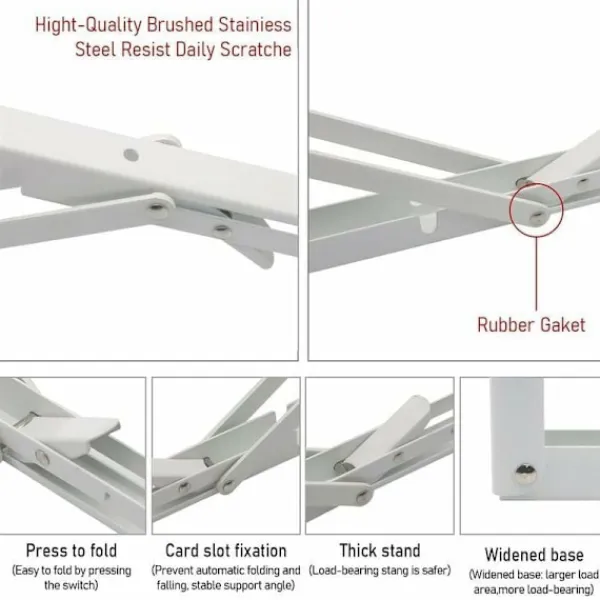 Hight-Quality Brushed Stainiess Steel Resist Daily Scratche

Rubber Gaket

Press to fold
(Easy to fold by pressing the switch)

Card slot fixation
(Prevent automatic folding and falling, stable support angle)

Thick stand
(Load-bearing stang is safer)

Widened base
(Widened base: larger load area,more load-bearing)