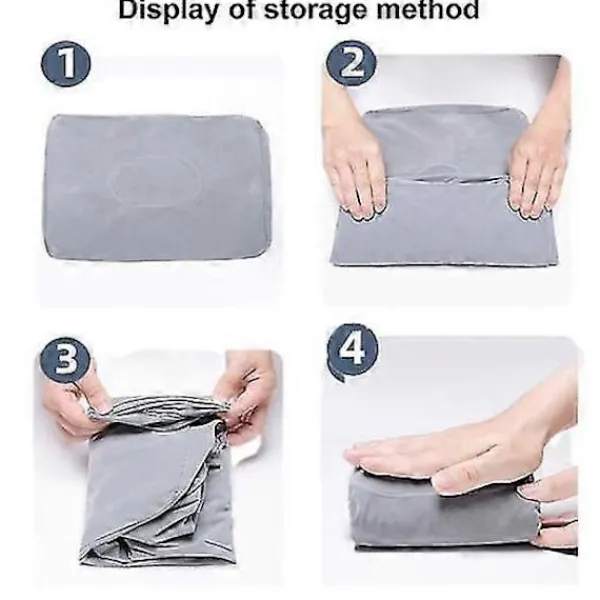 Display of storage method

1

2

3

4