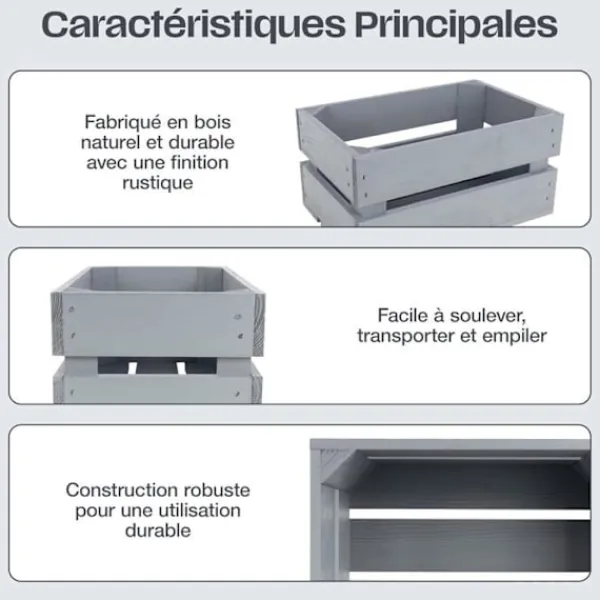 Caractéristiques Principales

Fabriqué en bois naturel et durable avec une finition rustique

Facile à soulever, transporter et empiler

Construction robuste pour une utilisation durable