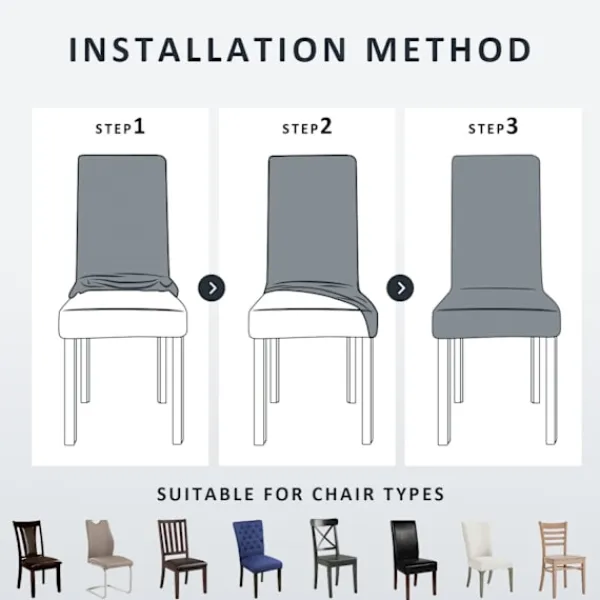 INSTALLATION METHOD

STEP1

STEP2

STEP3

SUITABLE FOR CHAIR TYPES