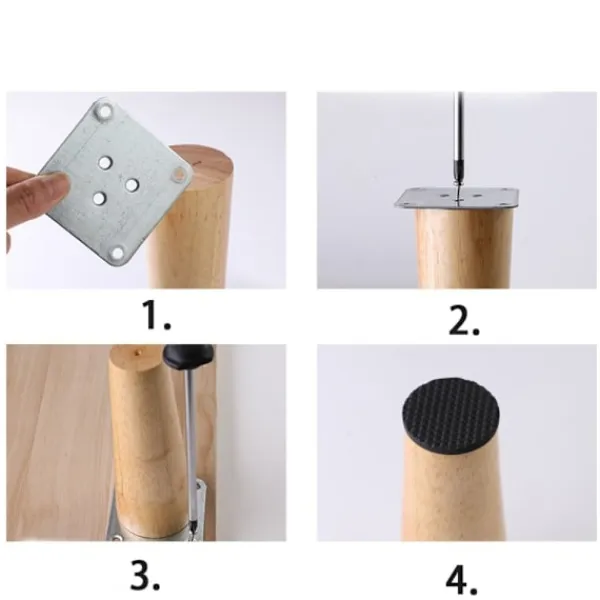 1.

2.

3.

4.