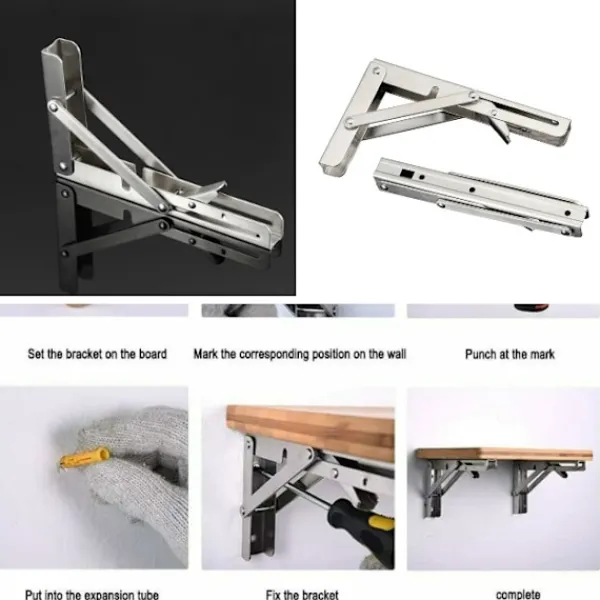 Set the bracket on the board

Mark the corresponding position on the wall

Punch at the mark

Put into the expansion tube

Fix the bracket

complete