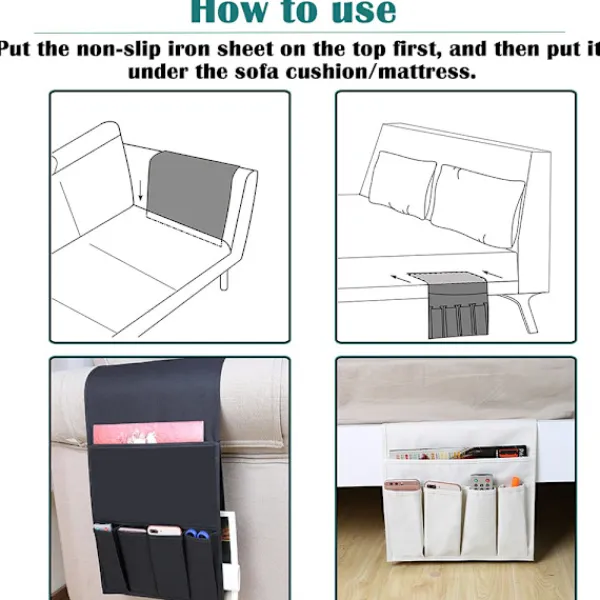 How to use

Put the non-slip iron sheet on the top first, and then put it under the sofa cushion/mattress.