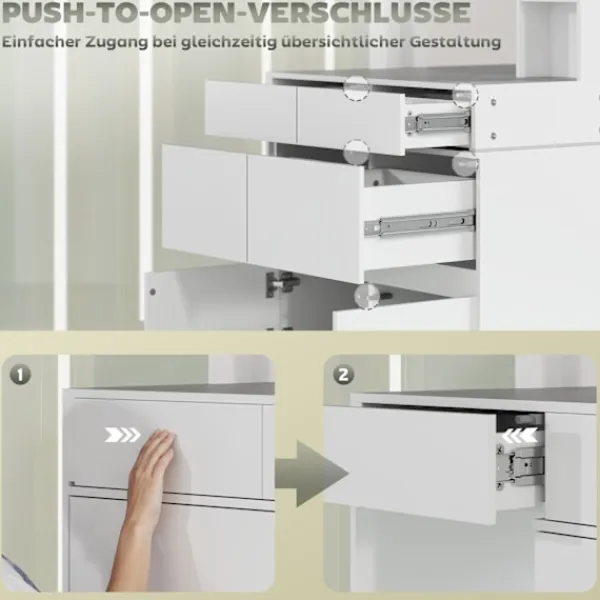 PUSH-TO-OPEN-VERSCHLUSSE
Einfacher Zugang bei gleichzeitig übersichtlicher Gestaltung

1

2