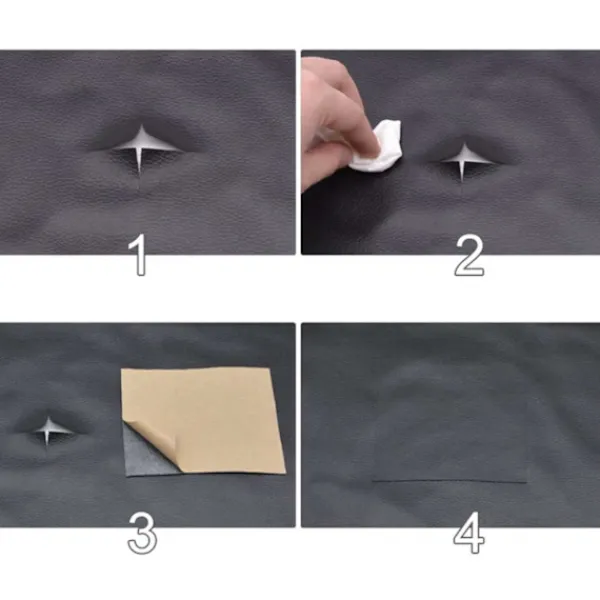 1

2

3

4