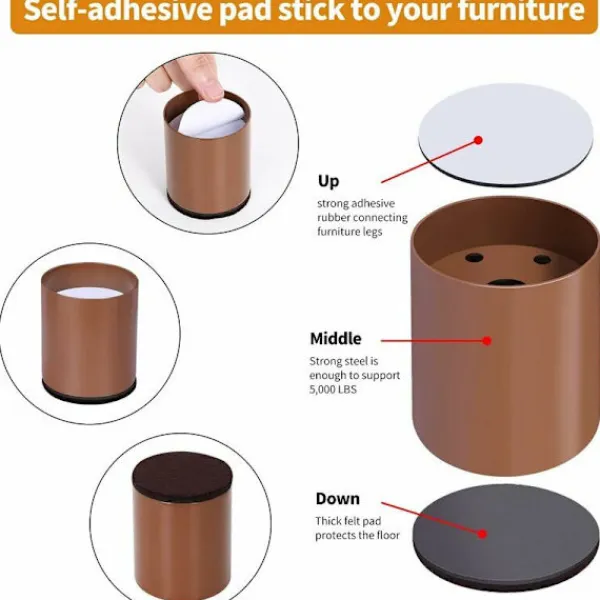 Self-adhesive pad stick to your furniture

Up
strong adhesive rubber connecting furniture legs

Middle
Strong steel is enough to support 5,000 LBS

Down
Thick felt pad protects the floor