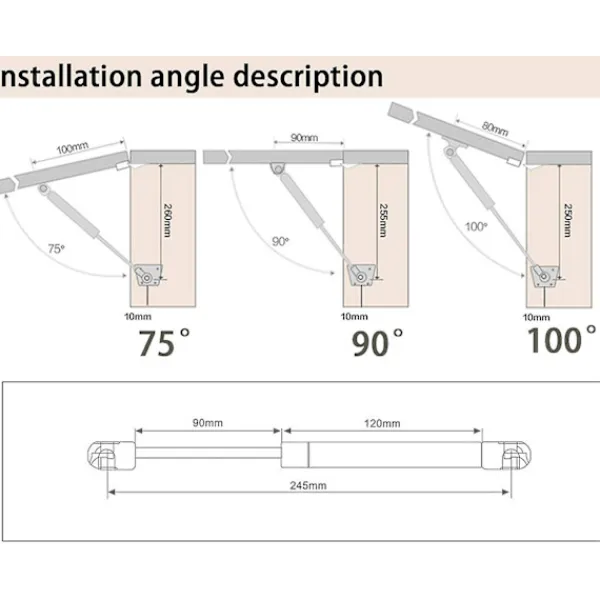 nstallation angle description

100mm
260mm
75°
10mm
75°

90mm
255mm
90°
10mm
90°

80mm
250mm
100°
10mm
100°

90mm
120mm
245mm