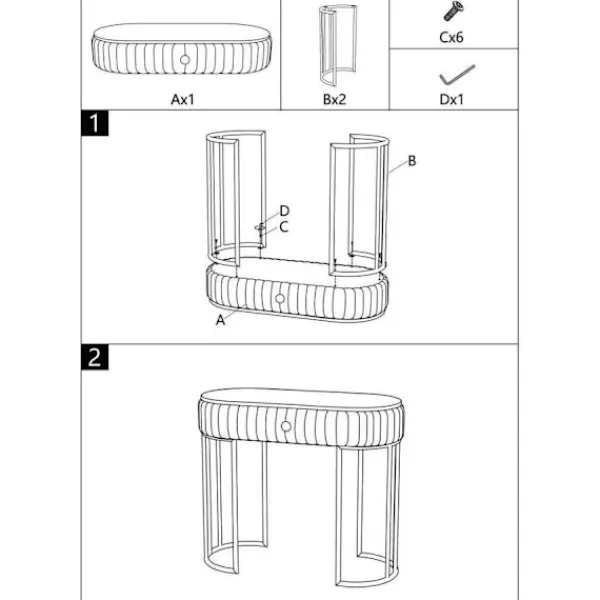 Ax1

Bx2

Cx6

Dx1

1

B

D

C

A

2