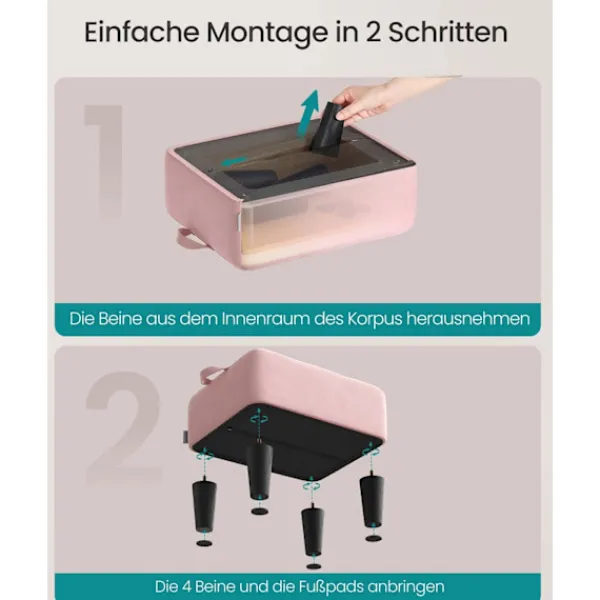 Einfache Montage in 2 Schritten

1

Die Beine aus dem Innenraum des Korpus herausnehmen

2

Die 4 Beine und die Fußpads anbringen