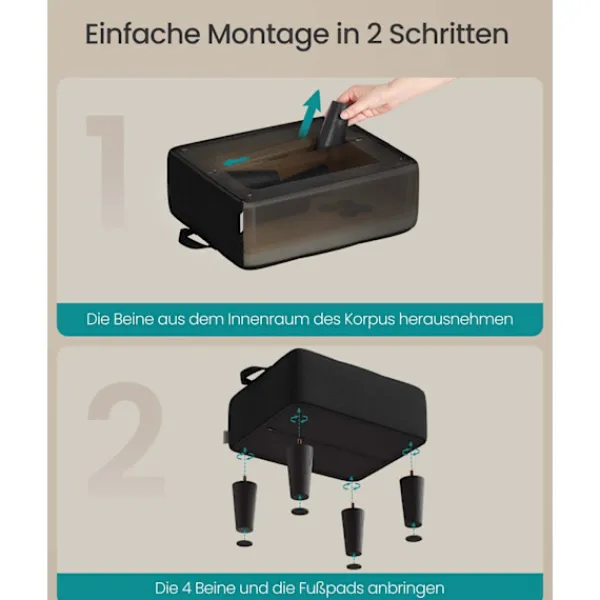 Einfache Montage in 2 Schritten

1

Die Beine aus dem Innenraum des Korpus herausnehmen

2

Die 4 Beine und die Fußpads anbringen