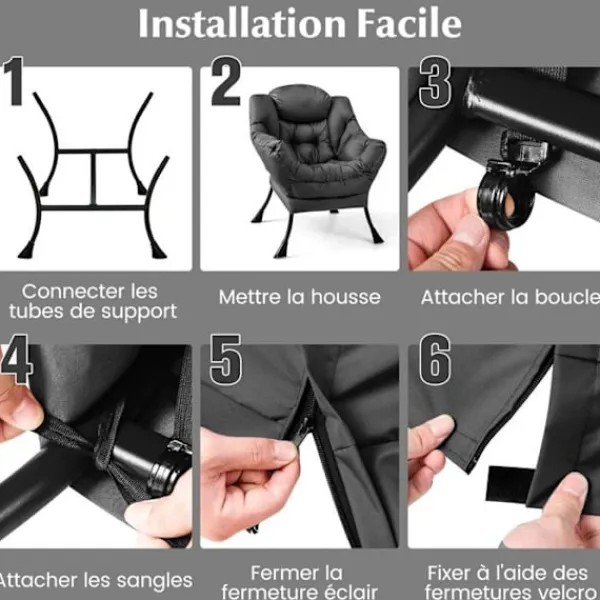 Installation Facile

1

Connecter les tubes de support

2

Mettre la housse

3

Attacher la boucle

4

Attacher les sangles

5

Fermer la fermeture éclair

6

Fixer à l'aide des fermetures velcro