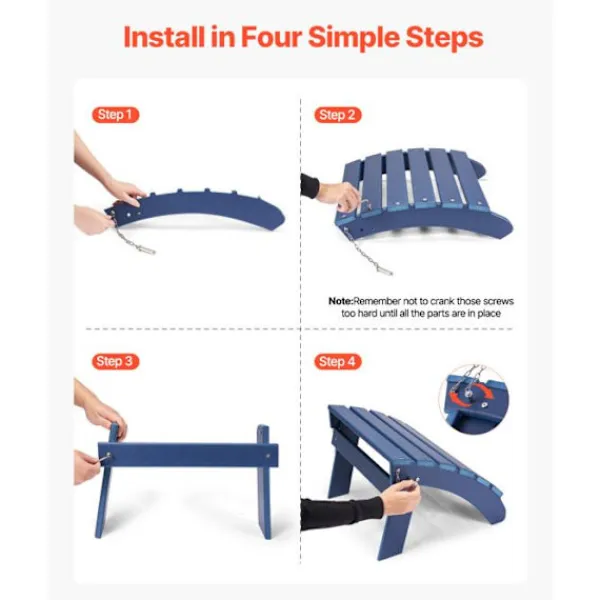 Install in Four Simple Steps

Step 1

Step 2

Note:Remember not to crank those screws too hard until all the parts are in place

Step 3

Step 4