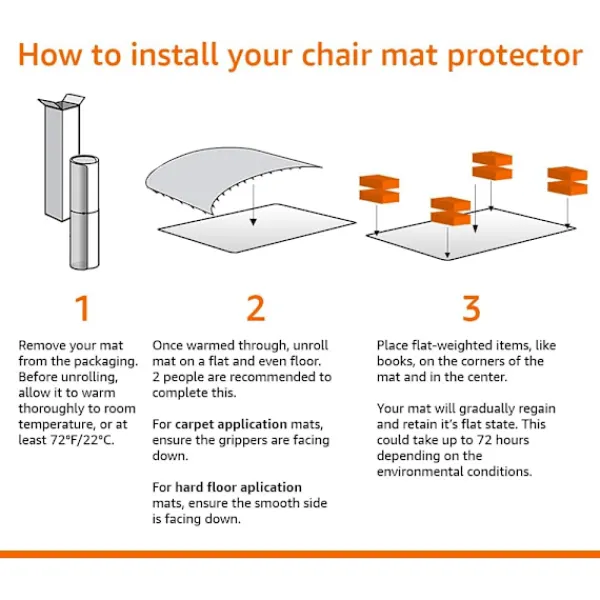 How to install your chair mat protector

1

Remove your mat from the packaging. Before unrolling, allow it to warm thoroughly to room temperature, or at least 72°F/22°C.

2

Once warmed through, unroll mat on a flat and even floor. 2 people are recommended to complete this.

For carpet application mats, ensure the grippers are facing down.

For hard floor aplication mats, ensure the smooth side is facing down.

3

Place flat-weighted items, like books, on the corners of the mat and in the center.

Your mat will gradually regain and retain it's flat state. This could take up to 72 hours depending on the environmental conditions.