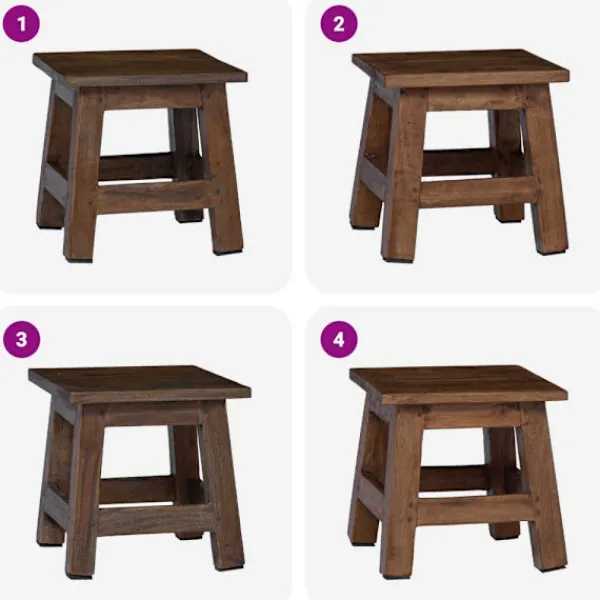 1

2

3

4