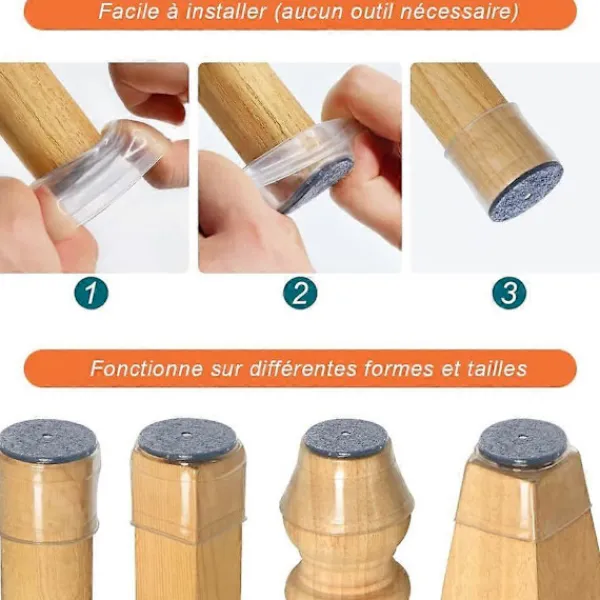 Facile à installer (aucun outil nécessaire)

1

2

3

Fonctionne sur différentes formes et tailles