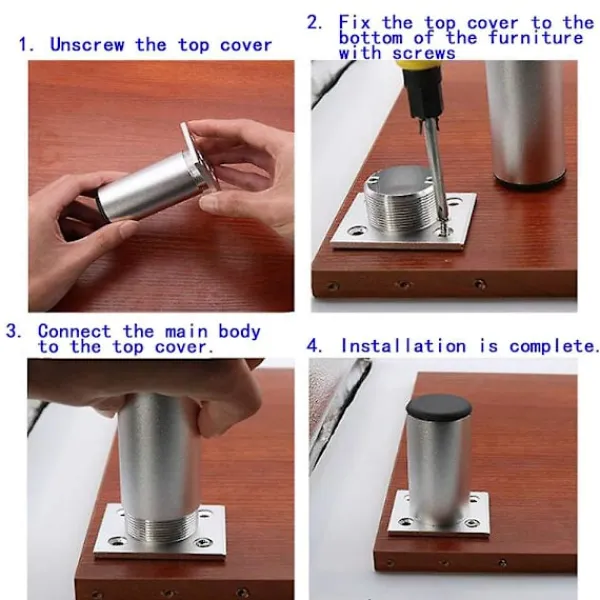 1. Unscrew the top cover

2. Fix the top cover to the bottom of the furniture with screws

3. Connect the main body to the top cover.

4. Installation is complete.