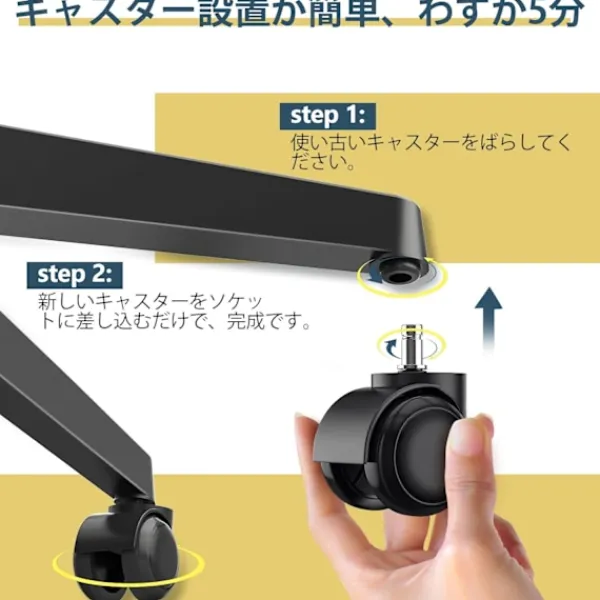 キャスター設置が簡単、わずか5分

step 1:
使い古いキャスターをばらしてください。

step 2:
新しいキャスターをソケットに差し込むだけで、完成です。