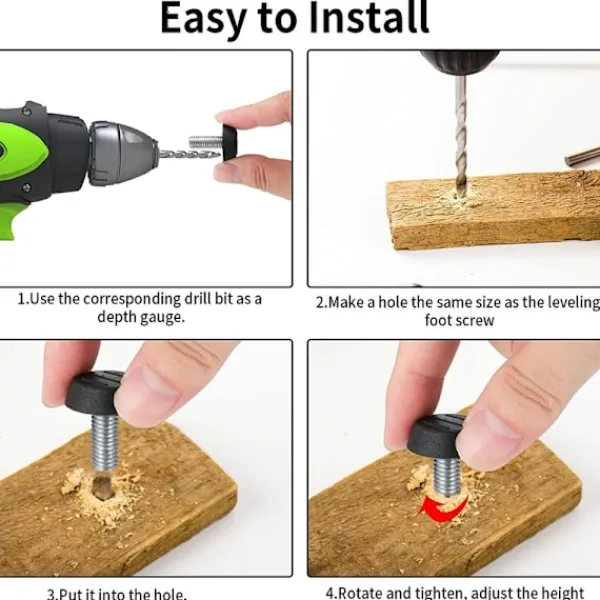 Easy to Install

1.Use the corresponding drill bit as a depth gauge.

2.Make a hole the same size as the leveling foot screw

3.Put it into the hole.

4.Rotate and tighten, adjust the height