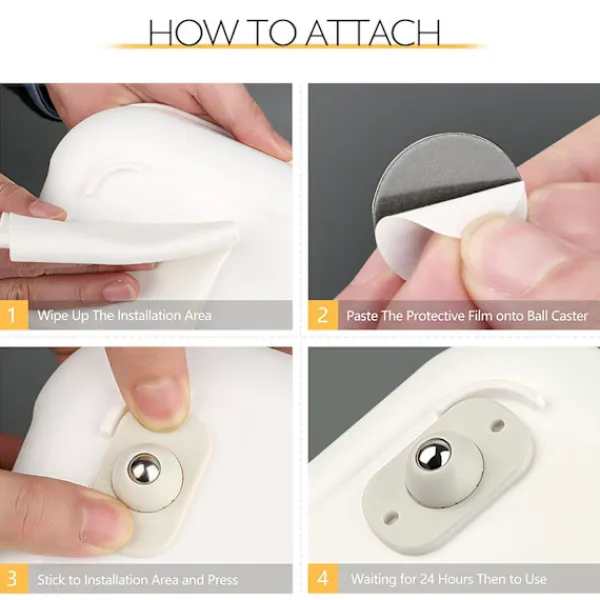 HOW TO ATTACH

1 Wipe Up The Installation Area

2 Paste The Protective Film onto Ball Caster

3 Stick to Installation Area and Press

4 Waiting for 24 Hours Then to Use