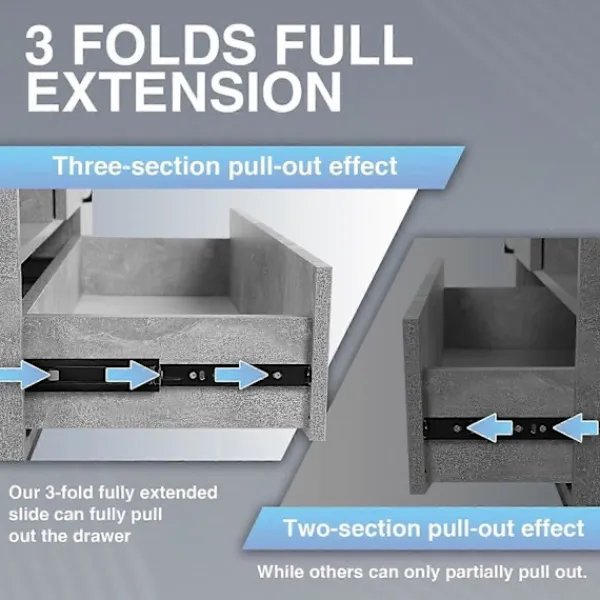 3 FOLDS FULL EXTENSION

Three-section pull-out effect

Our 3-fold fully extended slide can fully pull out the drawer

Two-section pull-out effect

While others can only partially pull out.