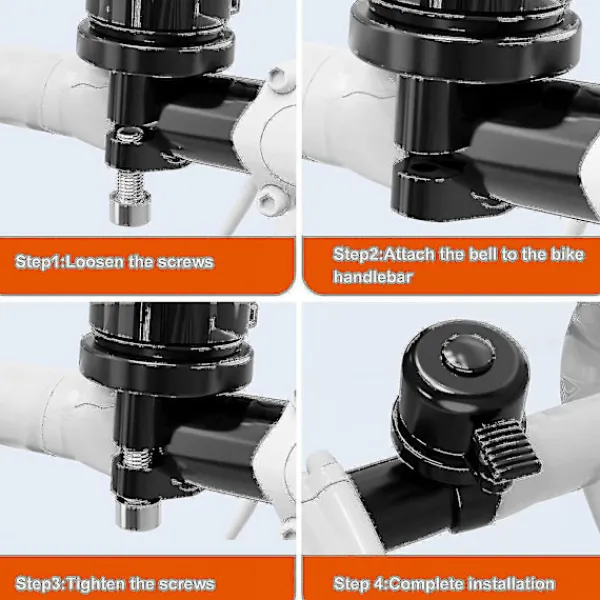 Step1:Loosen the screws

Step2:Attach the bell to the bike handlebar

Step3:Tighten the screws

Step 4:Complete installation