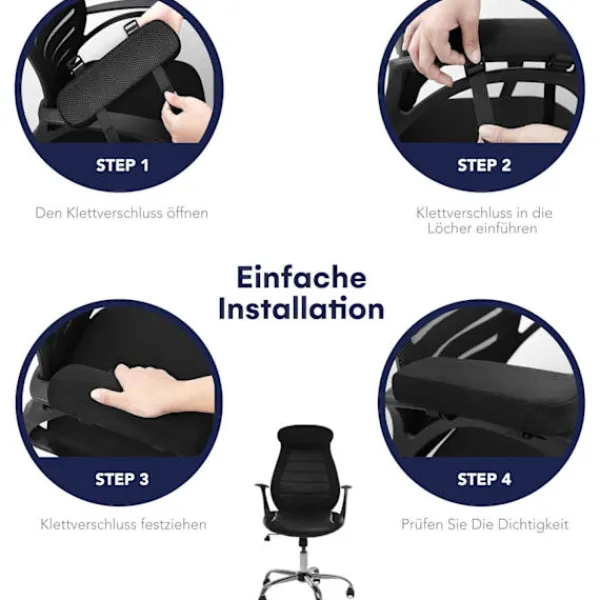 STEP 1

Den Klettverschluss öffnen

STEP 2

Klettverschluss in die Löcher einführen

Einfache Installation

STEP 3

Klettverschluss festziehen

STEP 4

Prüfen Sie Die Dichtigkeit