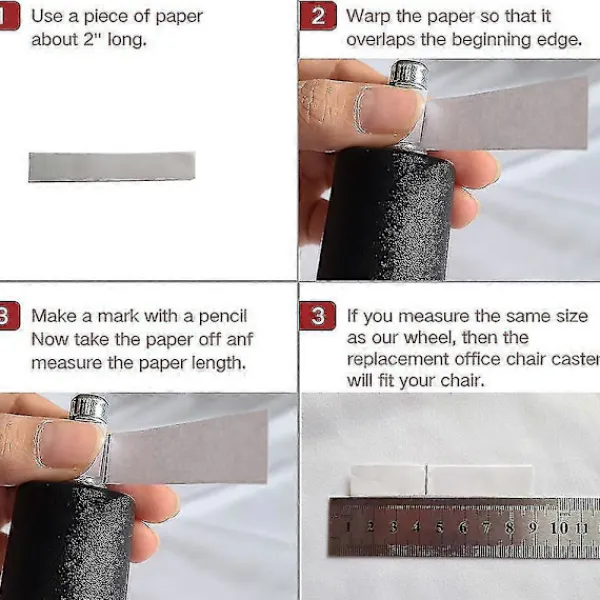 1 Use a piece of paper about 2" long.

2 Warp the paper so that it overlaps the beginning edge.

3 Make a mark with a pencil Now take the paper off anf measure the paper length.

3 If you measure the same size as our wheel, then the replacement office chair caster will fit your chair.

1 2 3 4 5 6 7 8 9 10 11