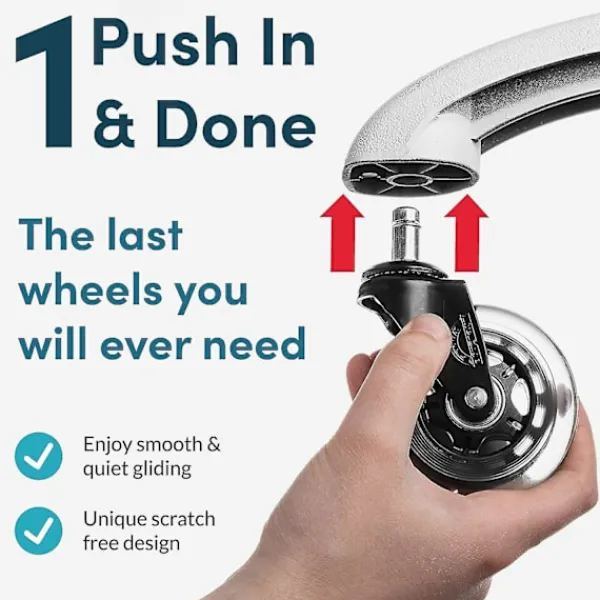 1 Push In & Done

The last wheels you will ever need

Enjoy smooth & quiet gliding

Unique scratch free design