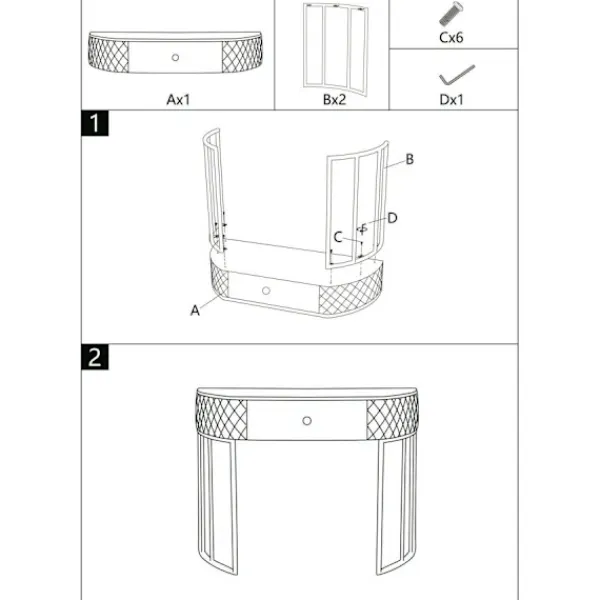 Ax1

Bx2

Cx6

Dx1

1

B

D

C

A

2