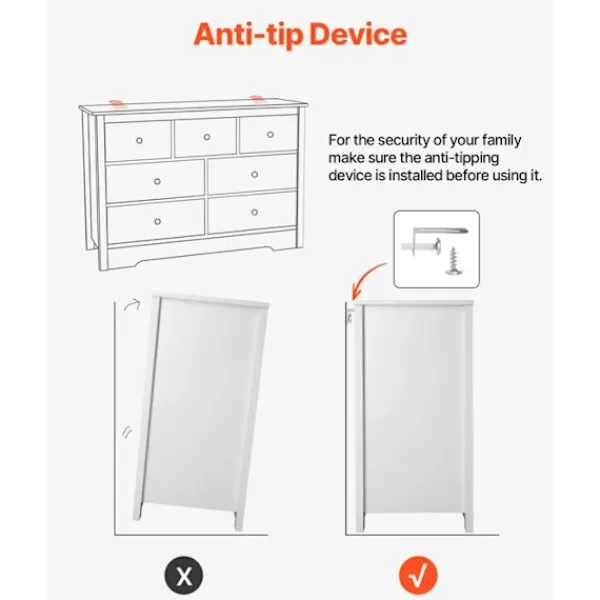 Anti-tip Device

For the security of your family make sure the anti-tipping device is installed before using it.

X

√