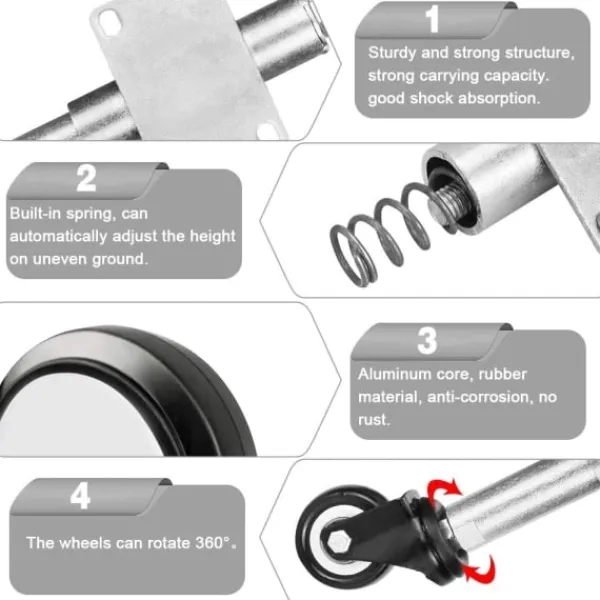 1

Sturdy and strong structure, strong carrying capacity. good shock absorption.

2

Built-in spring, can automatically adjust the height on uneven ground.

3

Aluminum core, rubber material, anti-corrosion, no rust.

4

The wheels can rotate 360°.