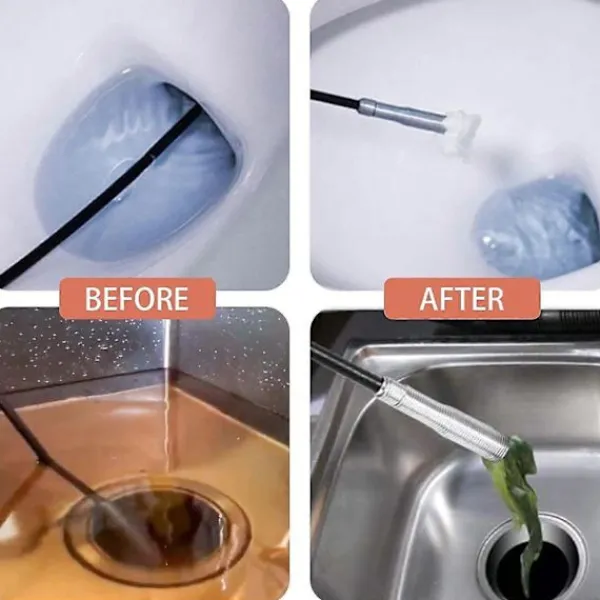 BEFORE

AFTER