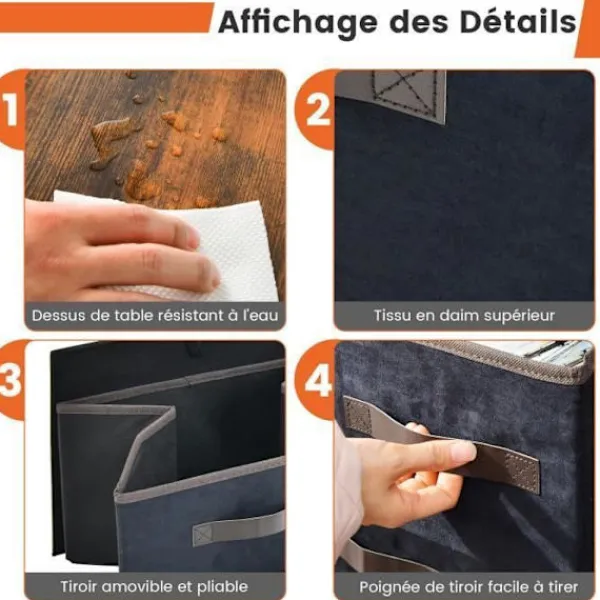 Affichage des Détails

1

Dessus de table résistant à l'eau

2

Tissu en daim supérieur

3

Tiroir amovible et pliable

4

Poignée de tiroir facile à tirer