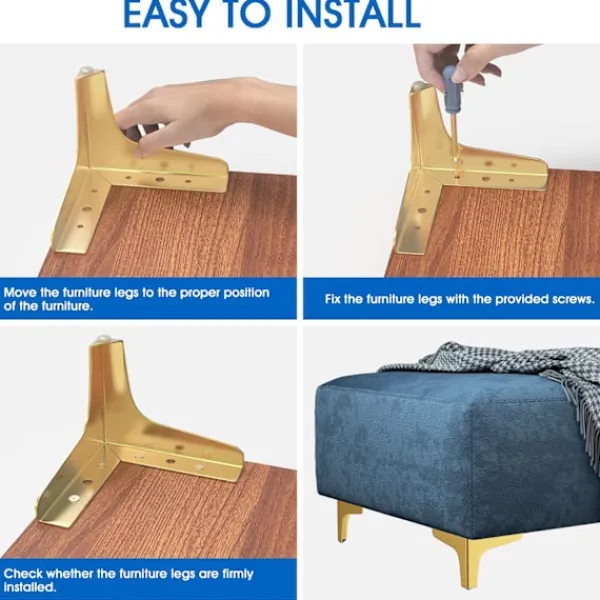 EASY TO INSTALL

Move the furniture legs to the proper position of the furniture.

Fix the furniture legs with the provided screws.

Check whether the furniture legs are firmly installed.