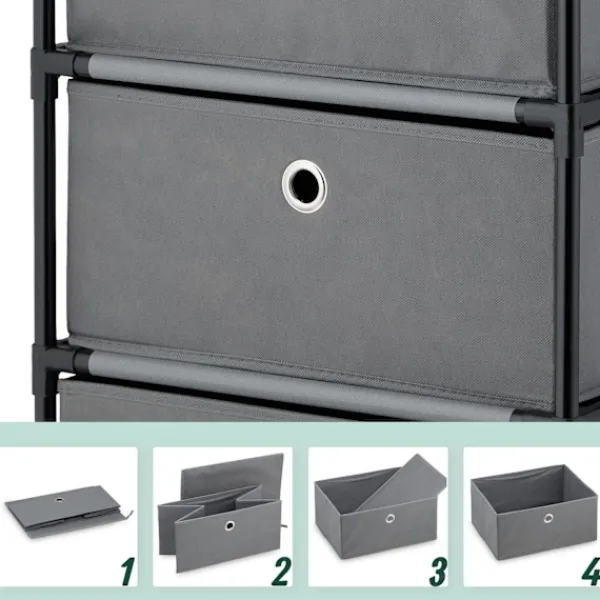 1
2
3
4