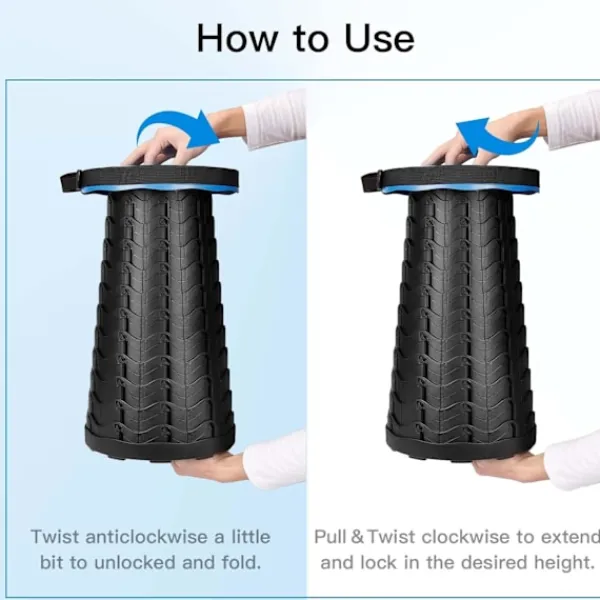 How to Use

Twist anticlockwise a little bit to unlocked and fold.

Pull & Twist clockwise to extend and lock in the desired height.