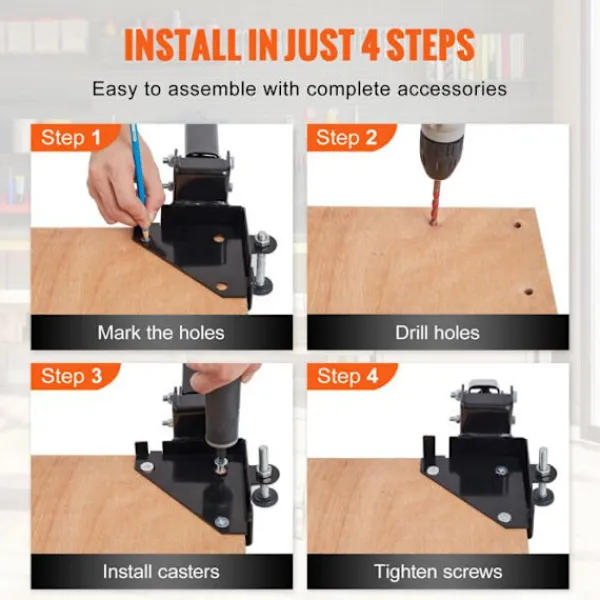 INSTALL IN JUST 4 STEPS

Easy to assemble with complete accessories

Step 1
Mark the holes

Step 2
Drill holes

Step 3
Install casters

Step 4
Tighten screws