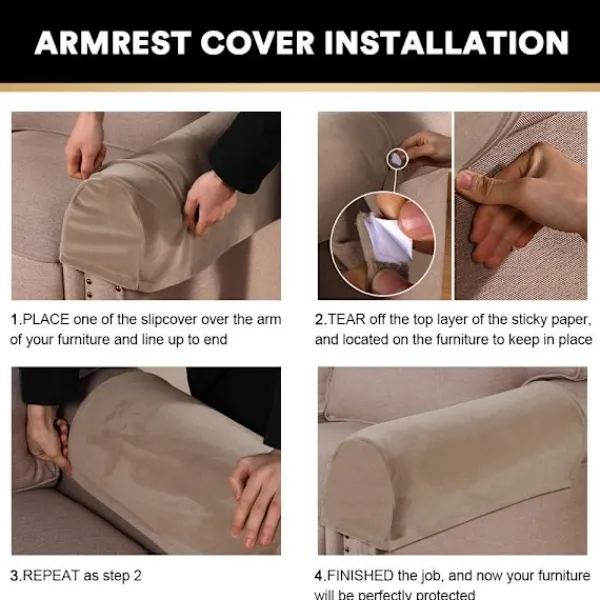 ARMREST COVER INSTALLATION

1.PLACE one of the slipcover over the arm of your furniture and line up to end

2.TEAR off the top layer of the sticky paper, and located on the furniture to keep in place

3.REPEAT as step 2

4.FINISHED the job, and now your furniture will be perfectly protected