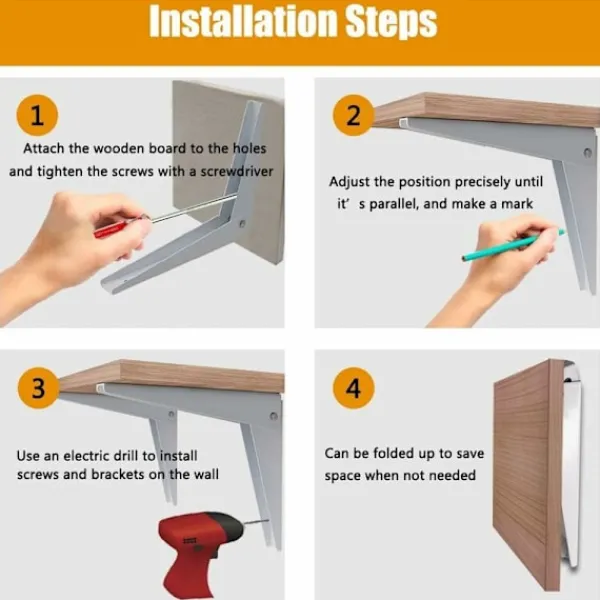 Installation Steps

1

Attach the wooden board to the holes and tighten the screws with a screwdriver

2

Adjust the position precisely until it’ s parallel, and make a mark

3

Use an electric drill to install screws and brackets on the wall

4

Can be folded up to save space when not needed