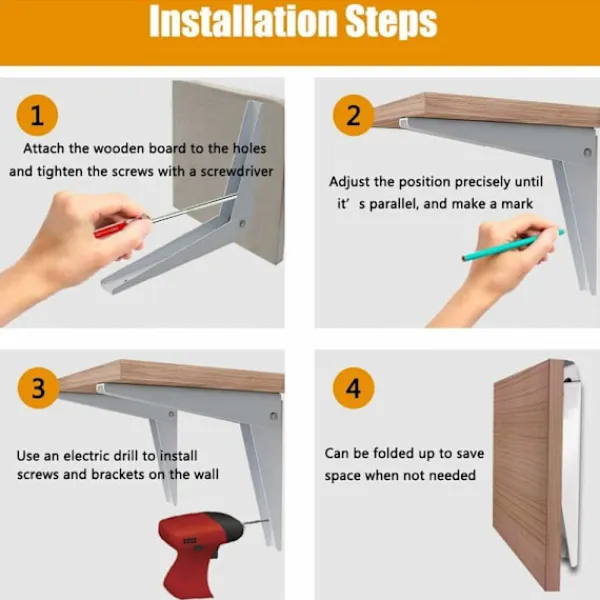 Installation Steps

1

Attach the wooden board to the holes and tighten the screws with a screwdriver

2

Adjust the position precisely until it’ s parallel, and make a mark

3

Use an electric drill to install screws and brackets on the wall

4

Can be folded up to save space when not needed