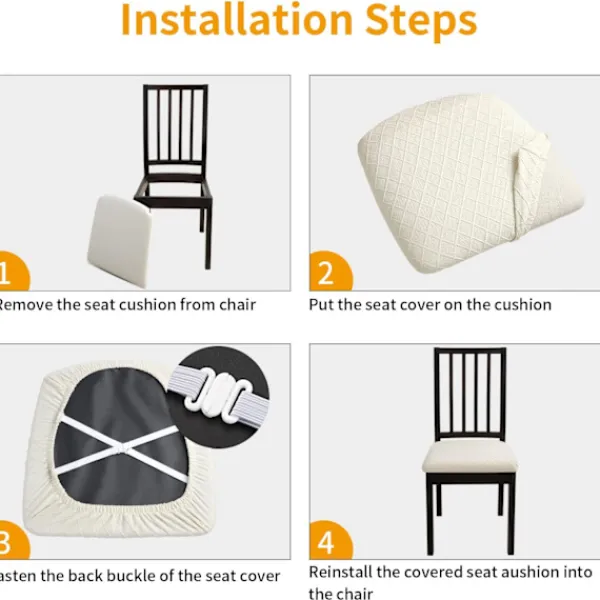 Installation Steps

1

Remove the seat cushion from chair

2

Put the seat cover on the cushion

3

asten the back buckle of the seat cover

4

Reinstall the covered seat aushion into the chair