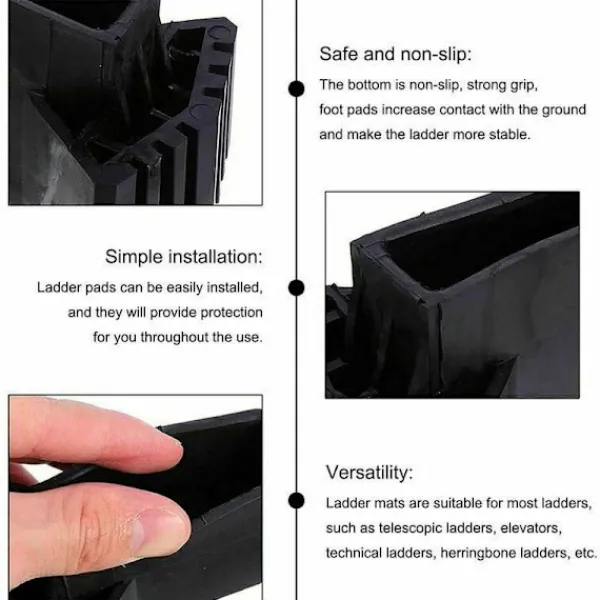 Safe and non-slip:
The bottom is non-slip, strong grip, foot pads increase contact with the ground and make the ladder more stable.

Simple installation:
Ladder pads can be easily installed, and they will provide protection for you throughout the use.

Versatility:
Ladder mats are suitable for most ladders, such as telescopic ladders, elevators, technical ladders, herringbone ladders, etc.