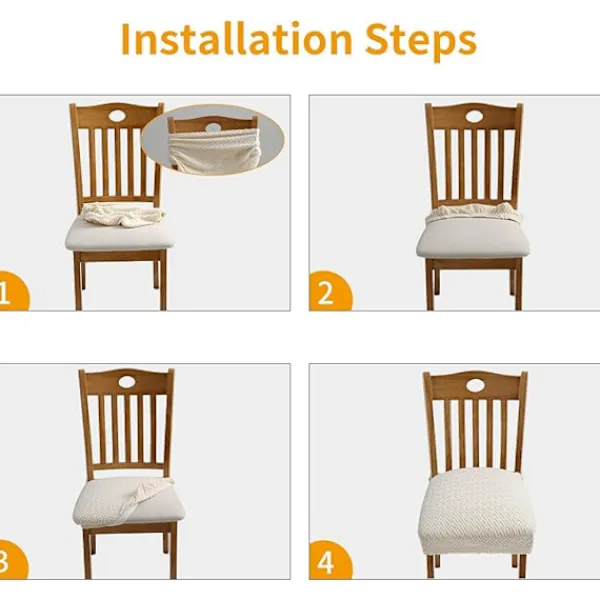 Installation Steps

1

2

3

4