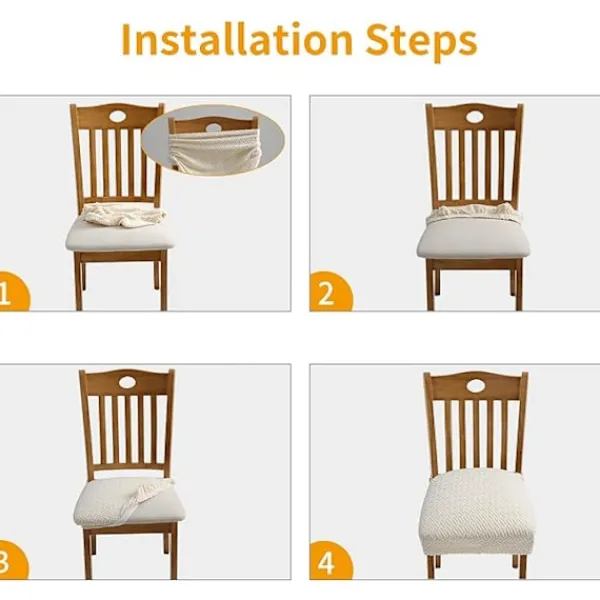 Installation Steps

1

2

3

4