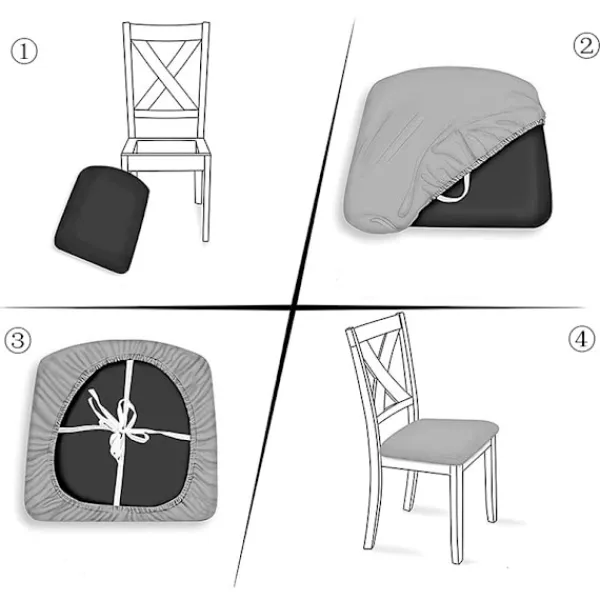 ①

②

③

④