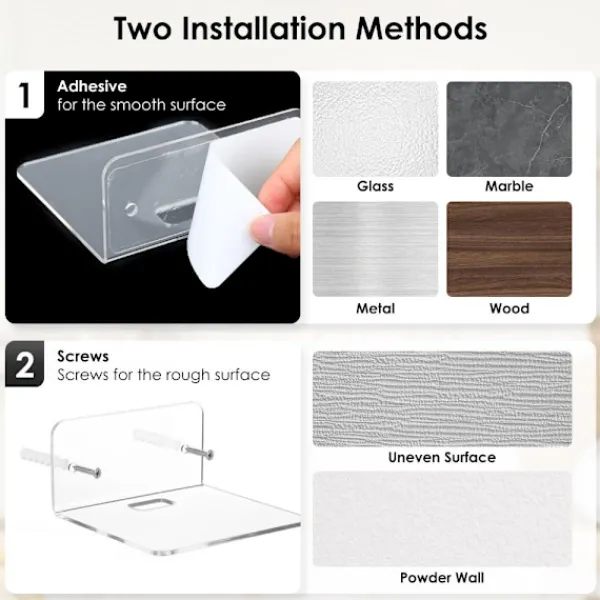 Two Installation Methods

1 Adhesive
for the smooth surface

Glass

Marble

Metal

Wood

2 Screws
Screws for the rough surface

Uneven Surface

Powder Wall