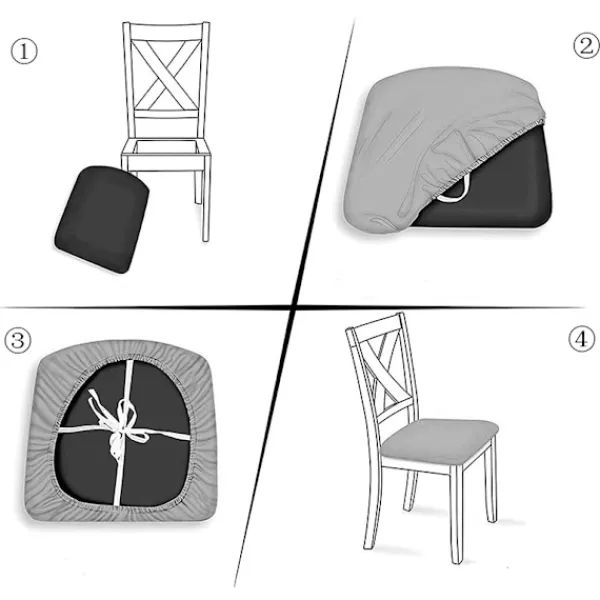 ①

②

③

④