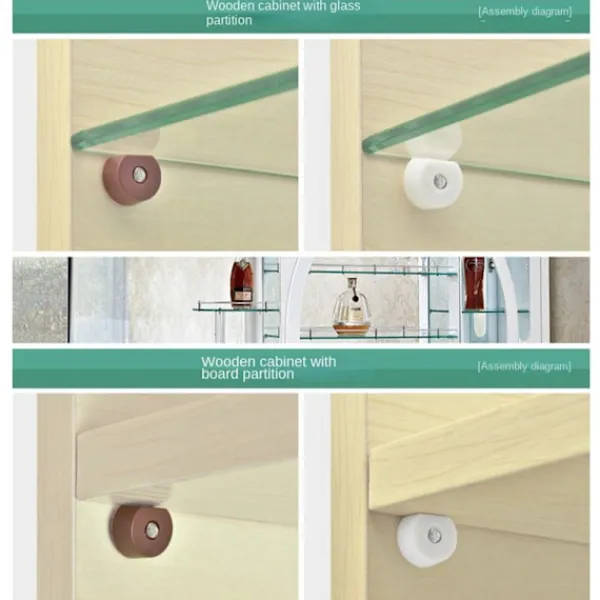 Wooden cabinet with glass partition

[Assembly diagram]

Wooden cabinet with board partition

[Assembly diagram]