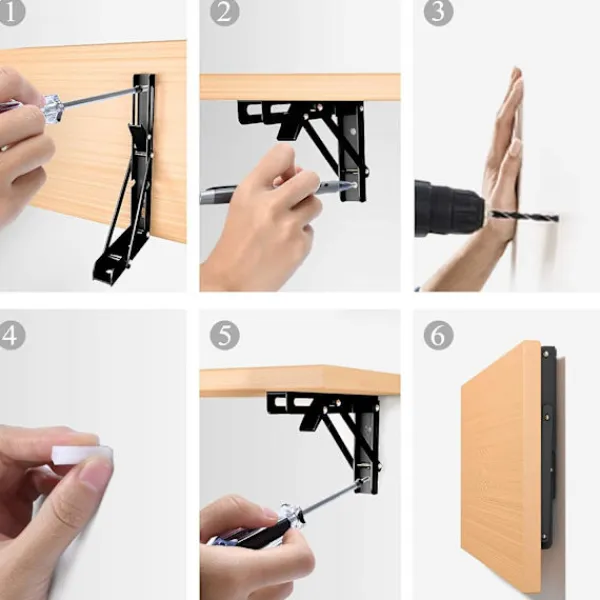 1

2

3

4

5

6