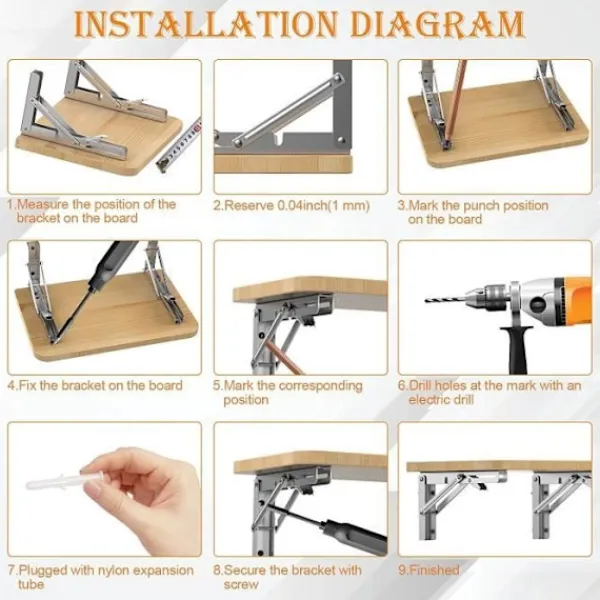 INSTALLATION DIAGRAM

1.Measure the position of the bracket on the board

2.Reserve 0.04inch(1 mm)

3.Mark the punch position on the board

4.Fix the bracket on the board

5.Mark the corresponding position

6.Drill holes at the mark with an electric drill

7.Plugged with nylon expansion tube

8.Secure the bracket with screw

9.Finished